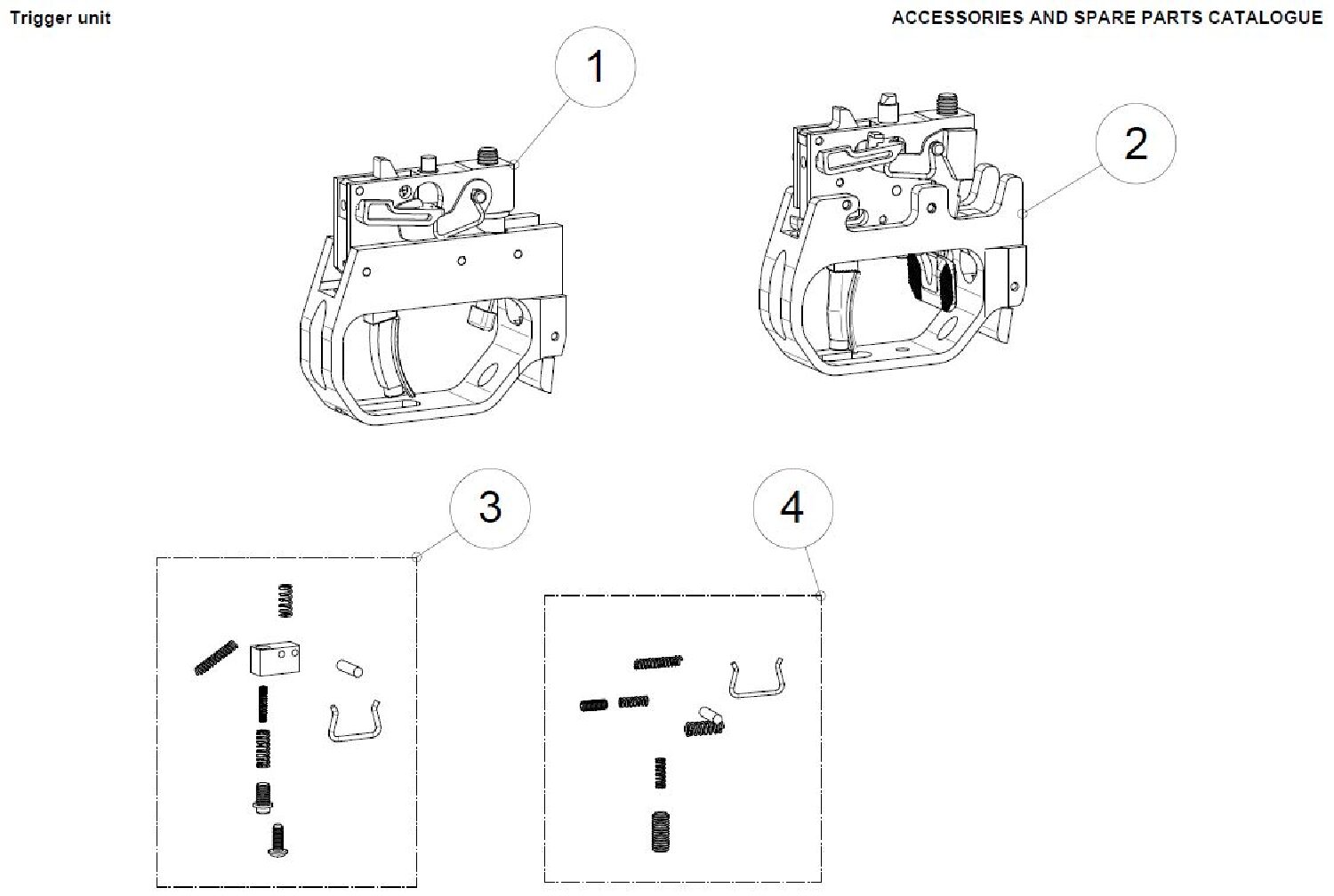 Trigger unit

ACCESSORIES AND SPARE PARTS CATALOGUE

1

2

3

4